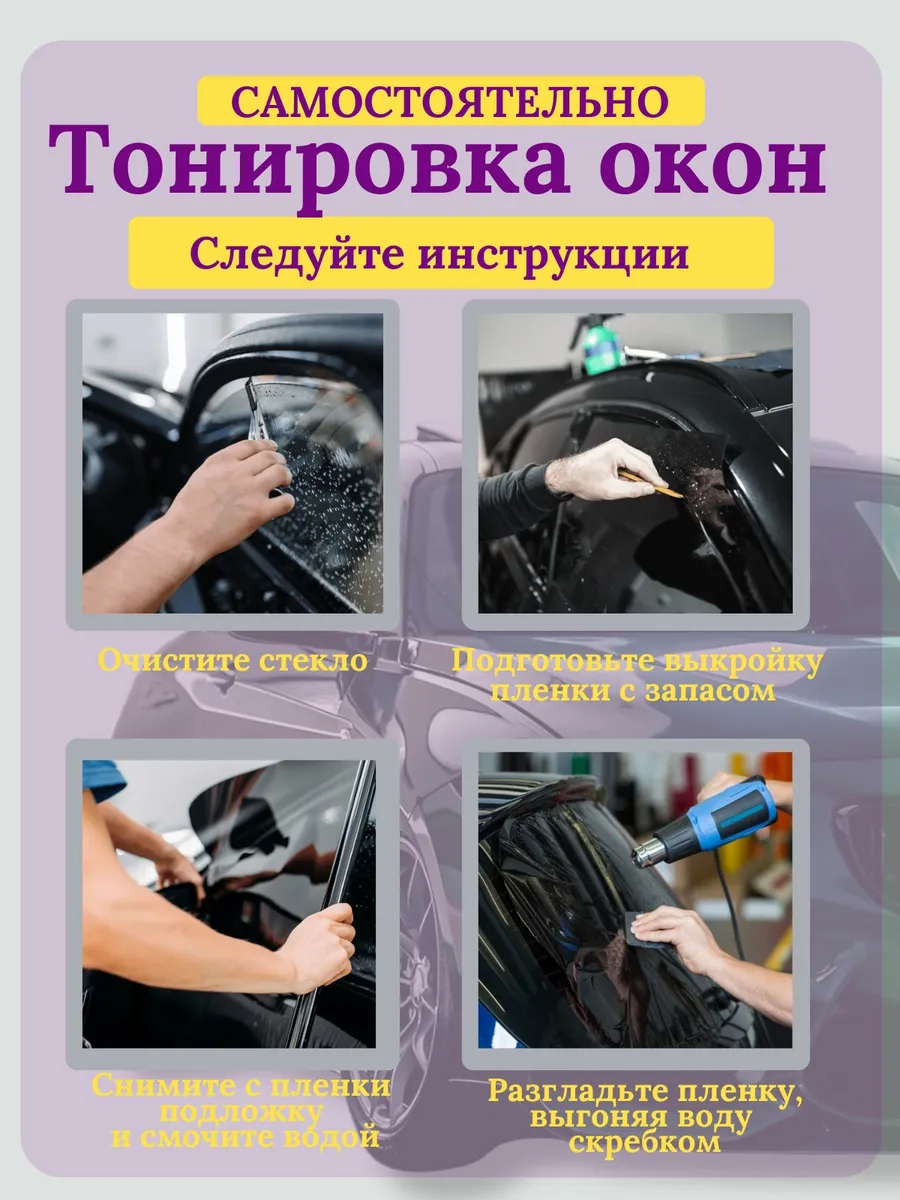 САМОСТОЯТЕЛЬНО
Тонировка окон
Следуйте инструкции

Очистите стекло

Подготовьте выкройку пленки с запасом

Снимите с пленки подложку и смочите водой

Разгладьте пленку, выгоняя воду скребком